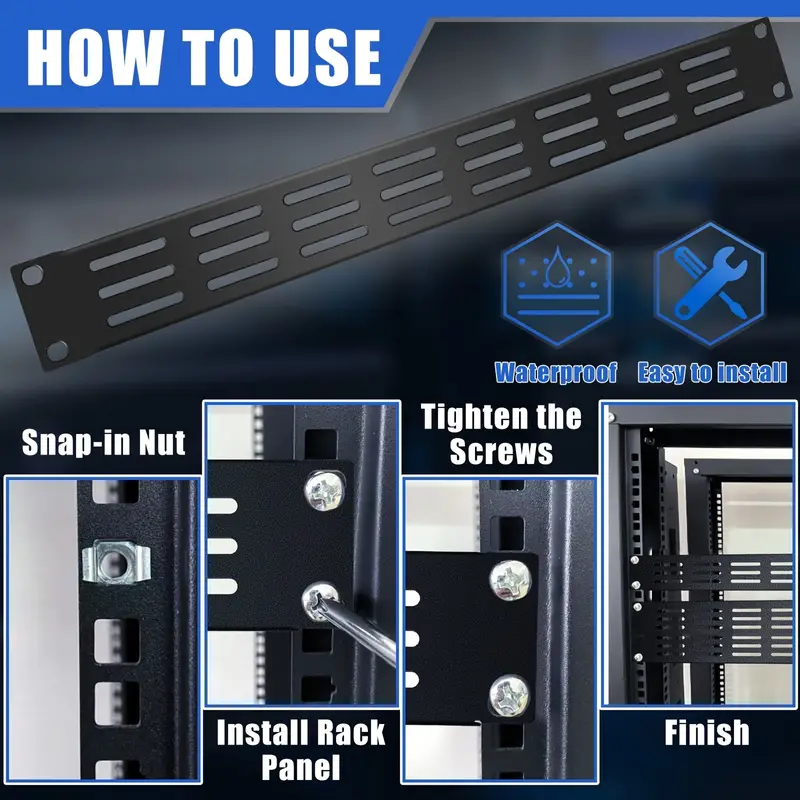 HOW TO USE

Waterproof

Easy to install

Snap-in Nut

Install Rack Panel

Tighten the Screws

Finish